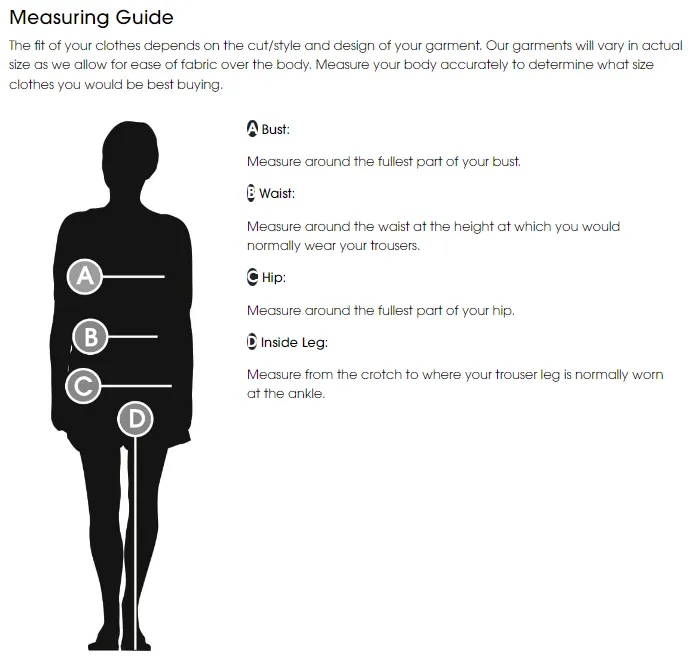 Measuring Guide

The fit of your clothes depends on the cut/style and design of your garment. Our garments will vary in actual size as we allow for ease of fabric over the body. Measure your body accurately to determine what size clothes you would be best buying.

A

B

C

D

A Bust:

Measure around the fullest part of your bust.

B Waist:

Measure around the waist at the height at which you would normally wear your trousers.

C Hip:

Measure around the fullest part of your hip.

D Inside Leg:

Measure from the crotch to where your trouser leg is normally worn at the ankle.